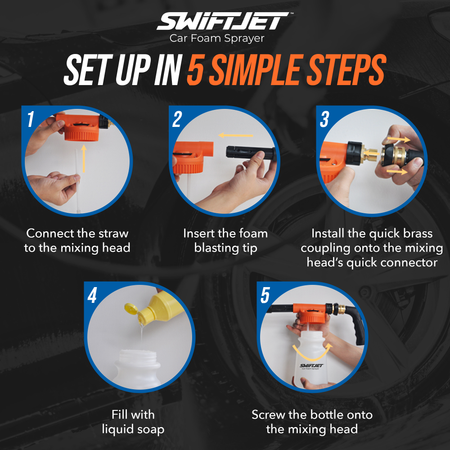 SWIFTJET™
Car Foam Sprayer

SET UP IN 5 SIMPLE STEPS

1
Connect the straw to the mixing head

2
Insert the foam blasting tip

3
Install the quick brass coupling onto the mixing head's quick connector

4
Fill with liquid soap

5
SWIFTJET
Screw the bottle onto the mixing head